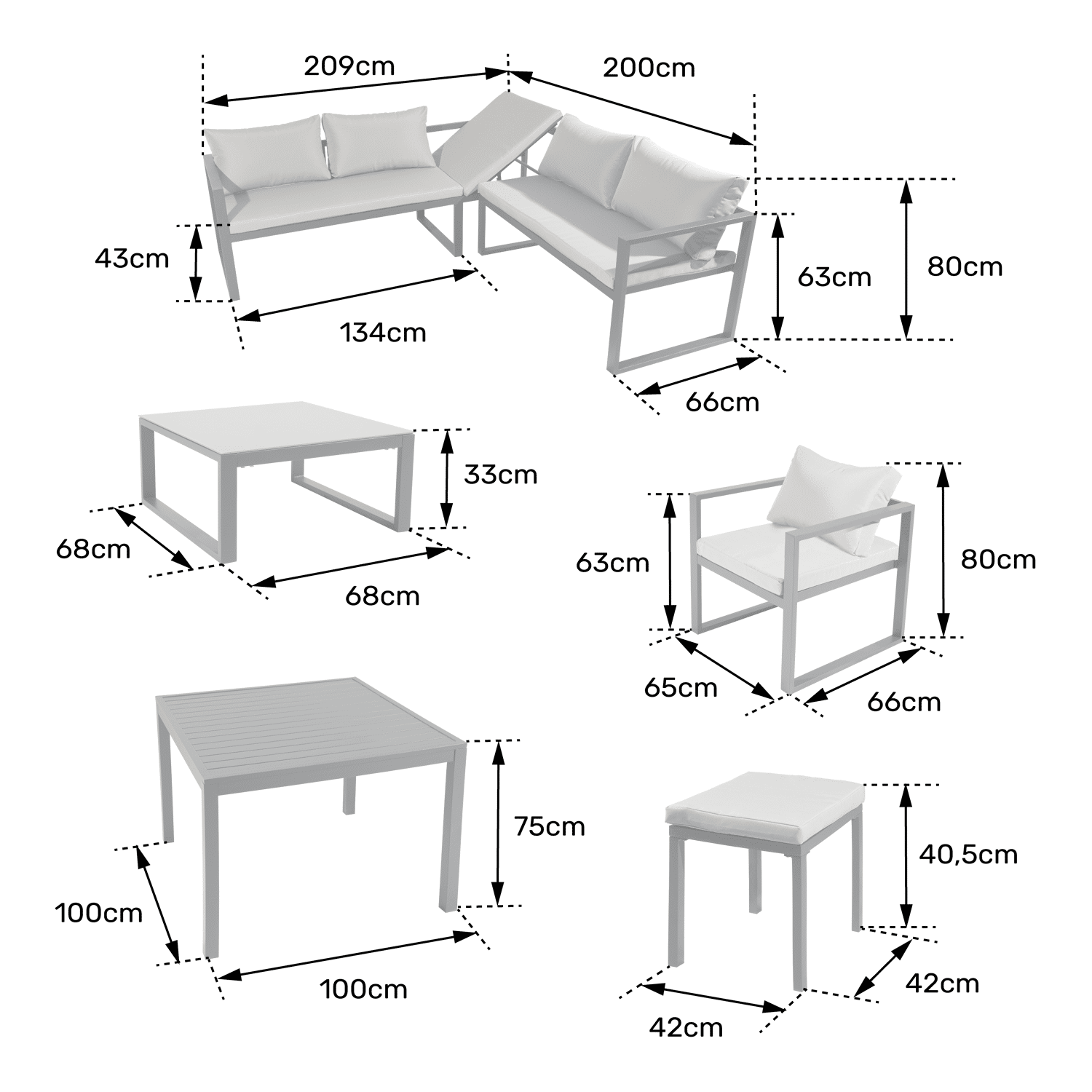 209cm
200cm
43cm
134cm
63cm
80cm
66cm
33cm
68cm
68cm
63cm
80cm
65cm
66cm
75cm
100cm
100cm
40,5cm
42cm
42cm